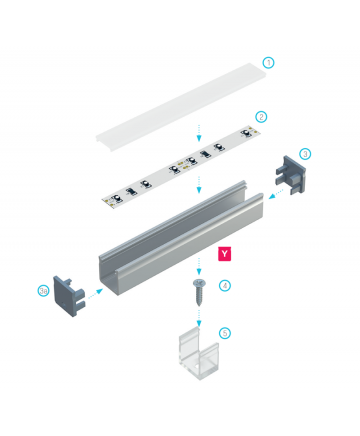 1
2
3
Y
3a
4
5