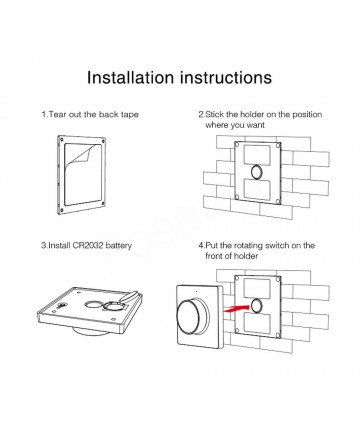 Installation instructions

1.Tear out the back tape

2.Stick the holder on the position where you want

3.Install CR2032 battery

4.Put the rotating switch on the front of holder